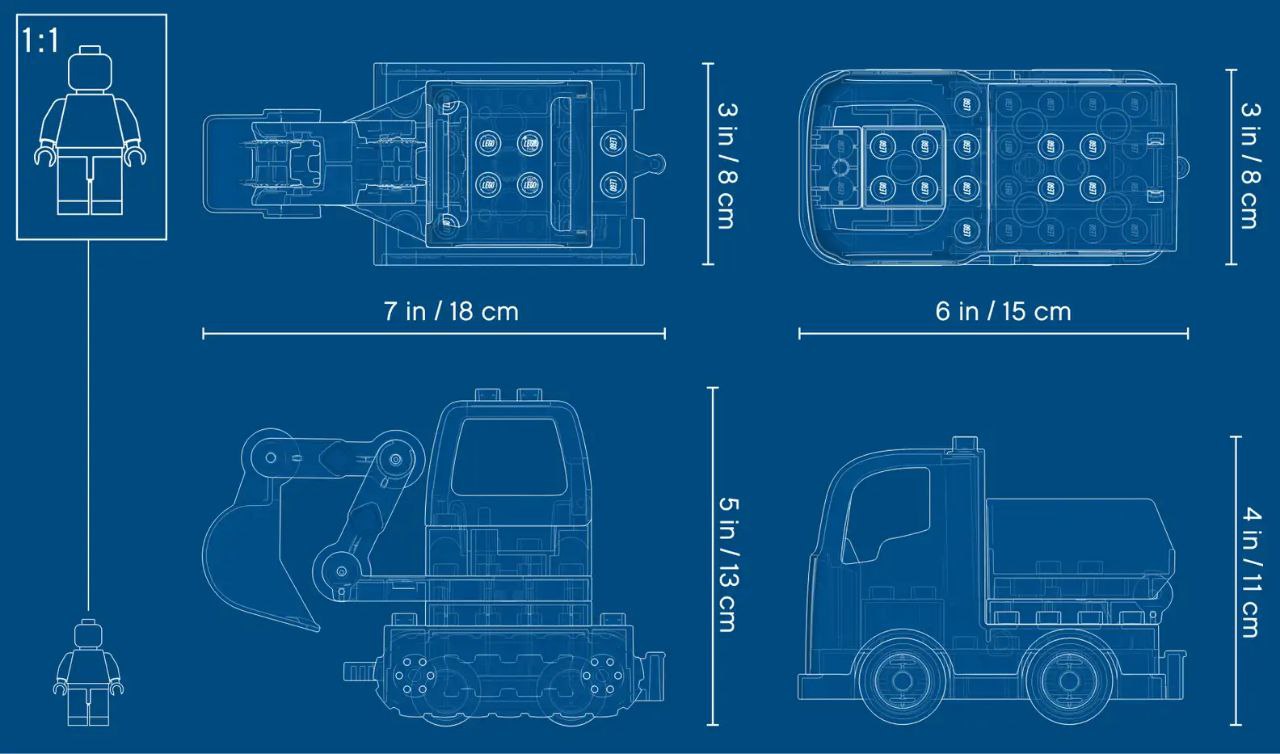 1:1

3 in / 8 cm

7 in / 18 cm

3 in / 8 cm

6 in / 15 cm

5 in / 13 cm

4 in / 11 cm